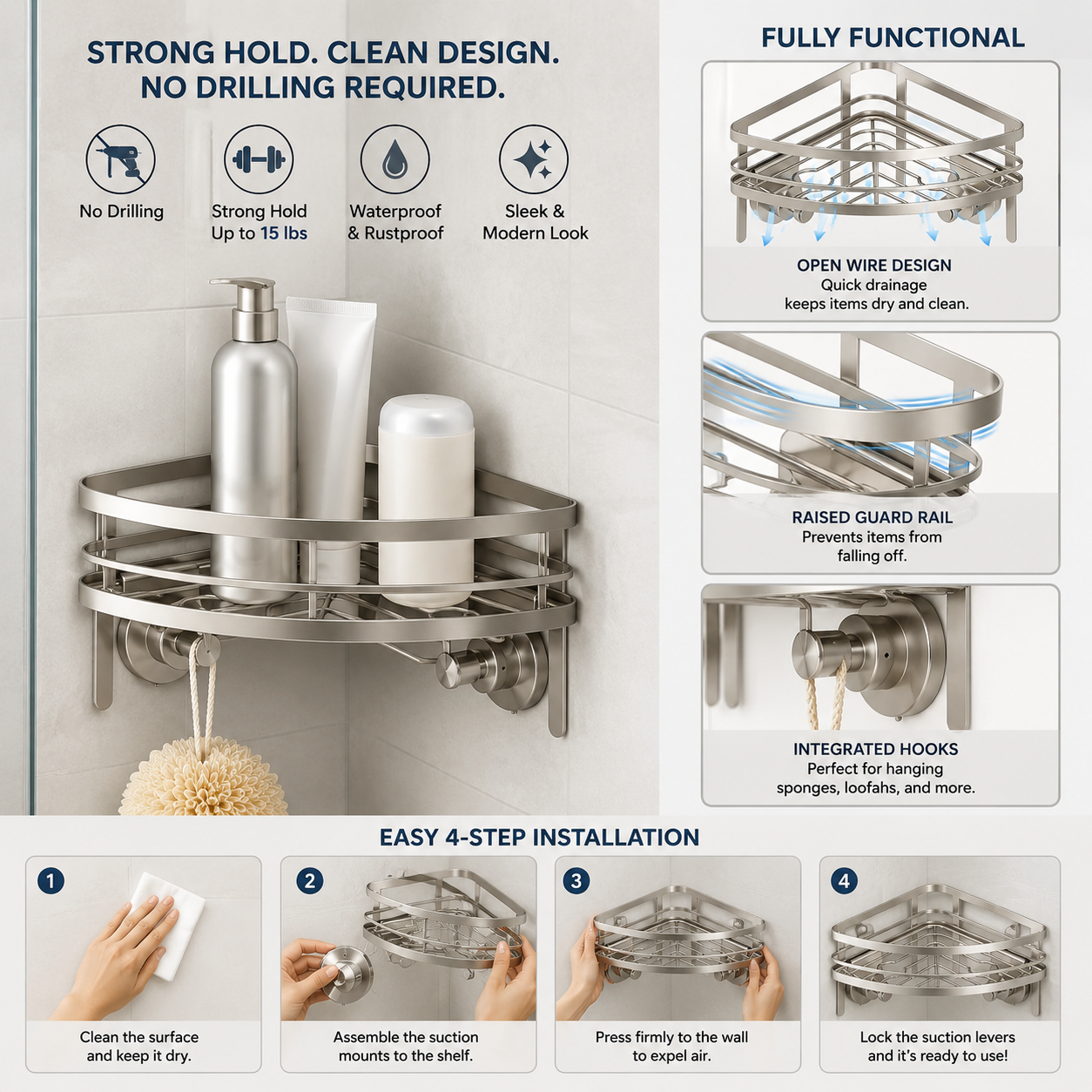 STRONG HOLD. CLEAN DESIGN.
NO DRILLING REQUIRED.

No Drilling

Strong Hold
Up to 15 lbs

Waterproof
& Rustproof

Sleek &
Modern Look

FULLY FUNCTIONAL

OPEN WIRE DESIGN
Quick drainage keeps items dry and clean.

RAISED GUARD RAIL
Prevents items from falling off.

INTEGRATED HOOKS
Perfect for hanging sponges, loofahs, and more.

EASY 4-STEP INSTALLATION

1
Clean the surface and keep it dry.

2
Assemble the suction mounts to the shelf.

3
Press firmly to the wall to expel air.

4
Lock the suction levers and it's ready to use!